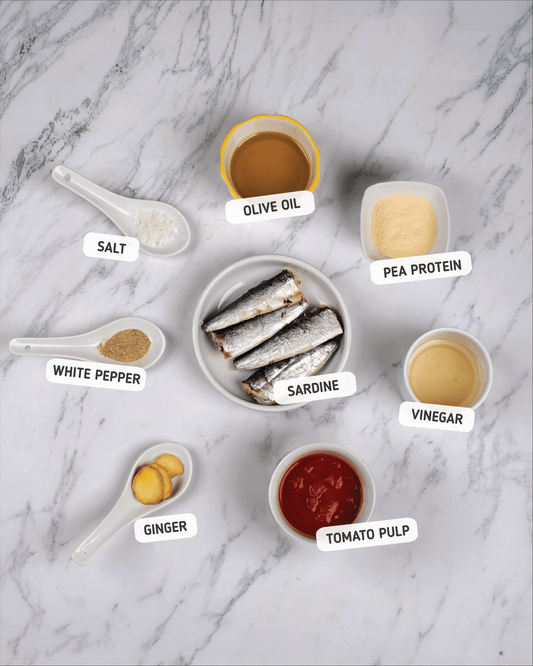 OLIVE OIL

SALT

PEA PROTEIN

WHITE PEPPER

SARDINE

VINEGAR

GINGER

TOMATO PULP